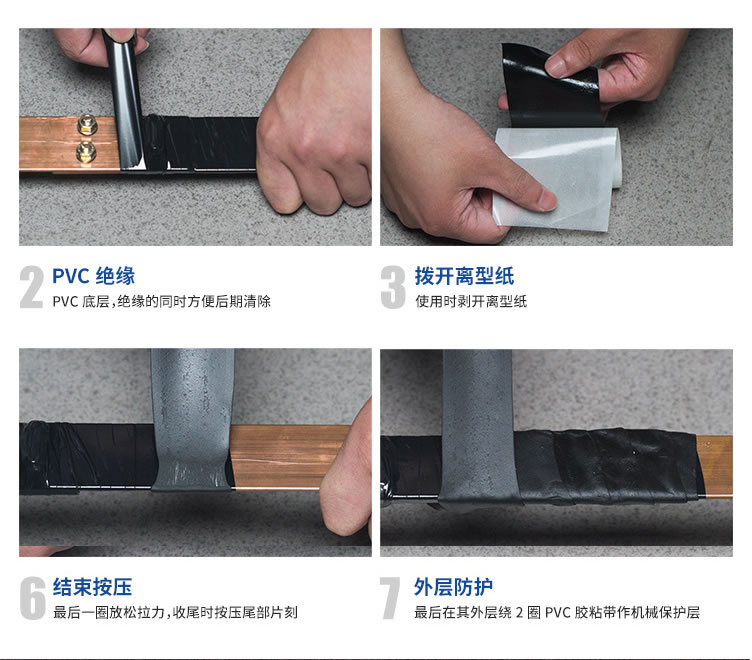 2 PVC 绝缘
PVC 底层，绝缘的同时方便后期清除

3 拨开离型纸
使用时剥开离型纸

6 结束按压
最后一圈放松拉力，收尾时按压尾部片刻

7 外层防护
最后在其外层绕 2 圈 PVC 胶粘带作机械保护层