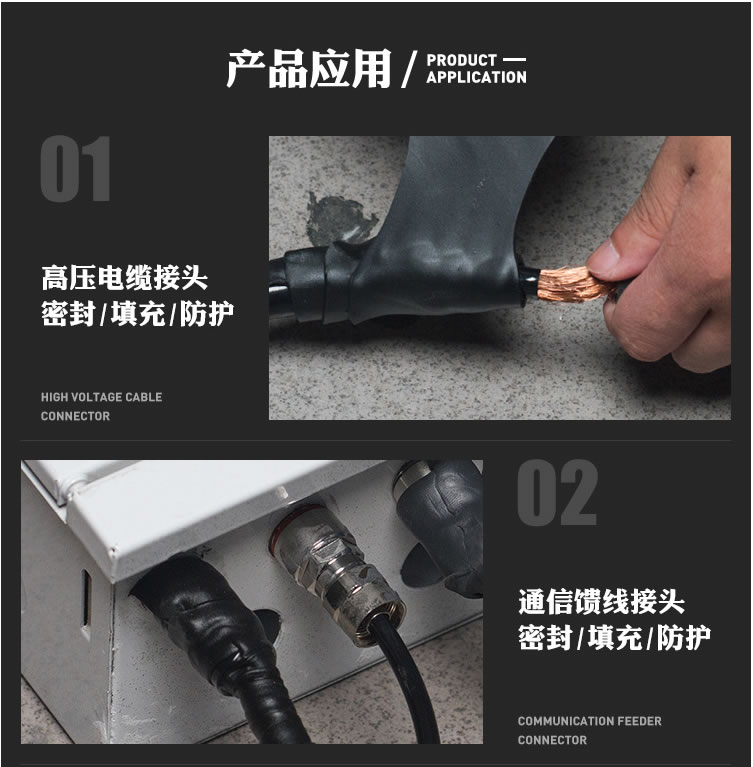 产品应用 / PRODUCT — APPLICATION

01

高压电缆接头
密封/填充/防护

HIGH VOLTAGE CABLE CONNECTOR

02

通信馈线接头
密封/填充/防护

COMMUNICATION FEEDER CONNECTOR