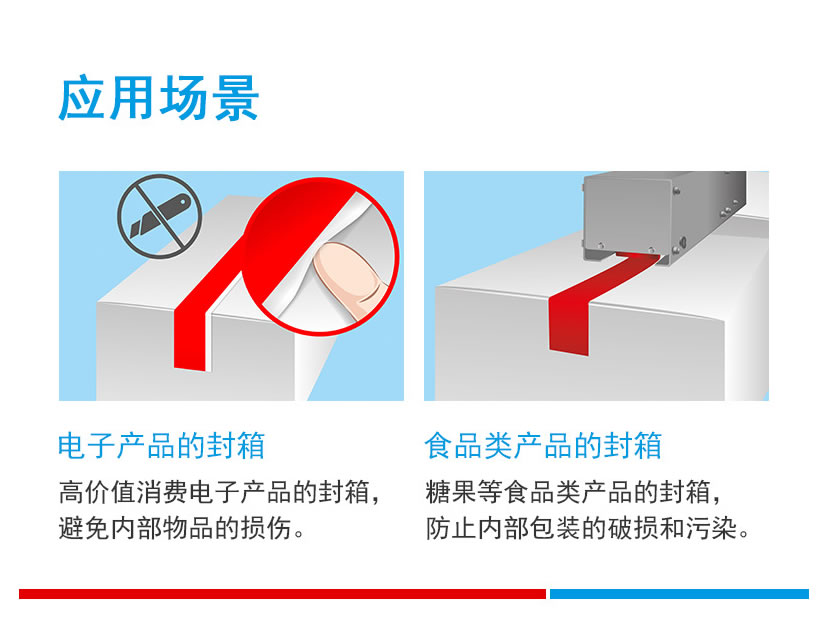 应用场景

电子产品的封箱

高价值消费电子产品的封箱，避免内部物品的损伤。

食品类产品的封箱

糖果等食品类产品的封箱，防止内部包装的破损和污染。