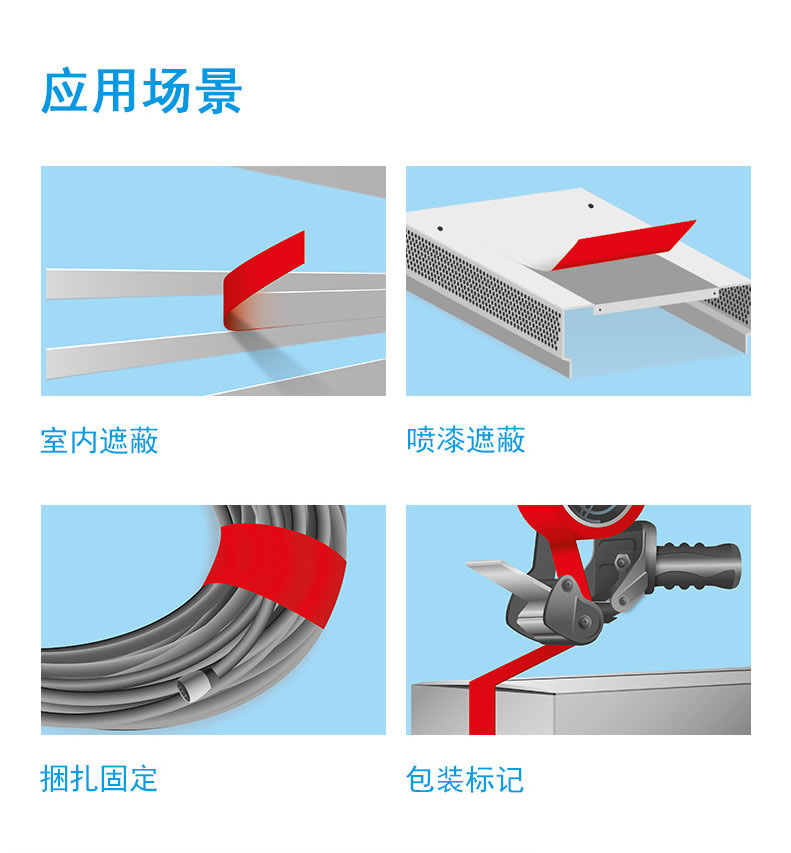 应用场景

室内遮蔽

喷漆遮蔽

捆扎固定

包装标记