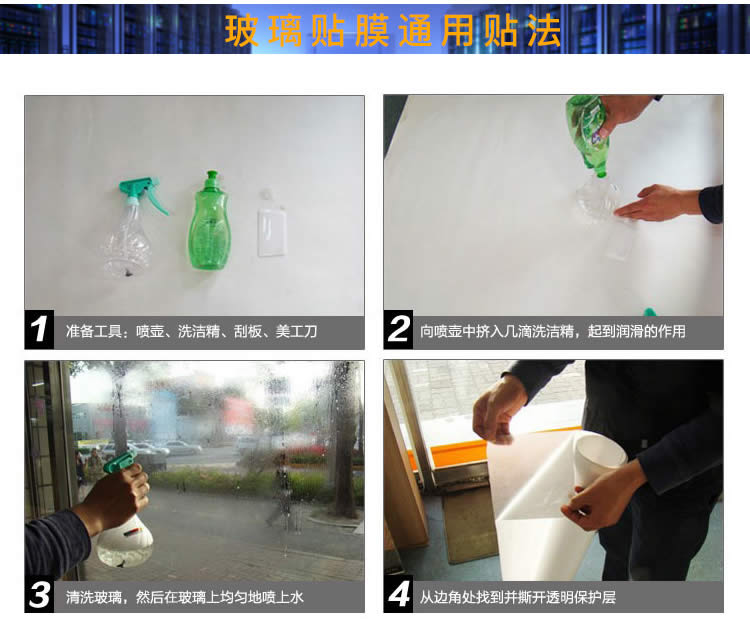 玻璃贴膜通用贴法

1 准备工具：喷壶、洗洁精、刮板、美工刀

2 向喷壶中挤入几滴洗洁精，起到润滑的作用

3 清洗玻璃，然后在玻璃上均匀地喷上水

4 从边角处找到并撕开透明保护层